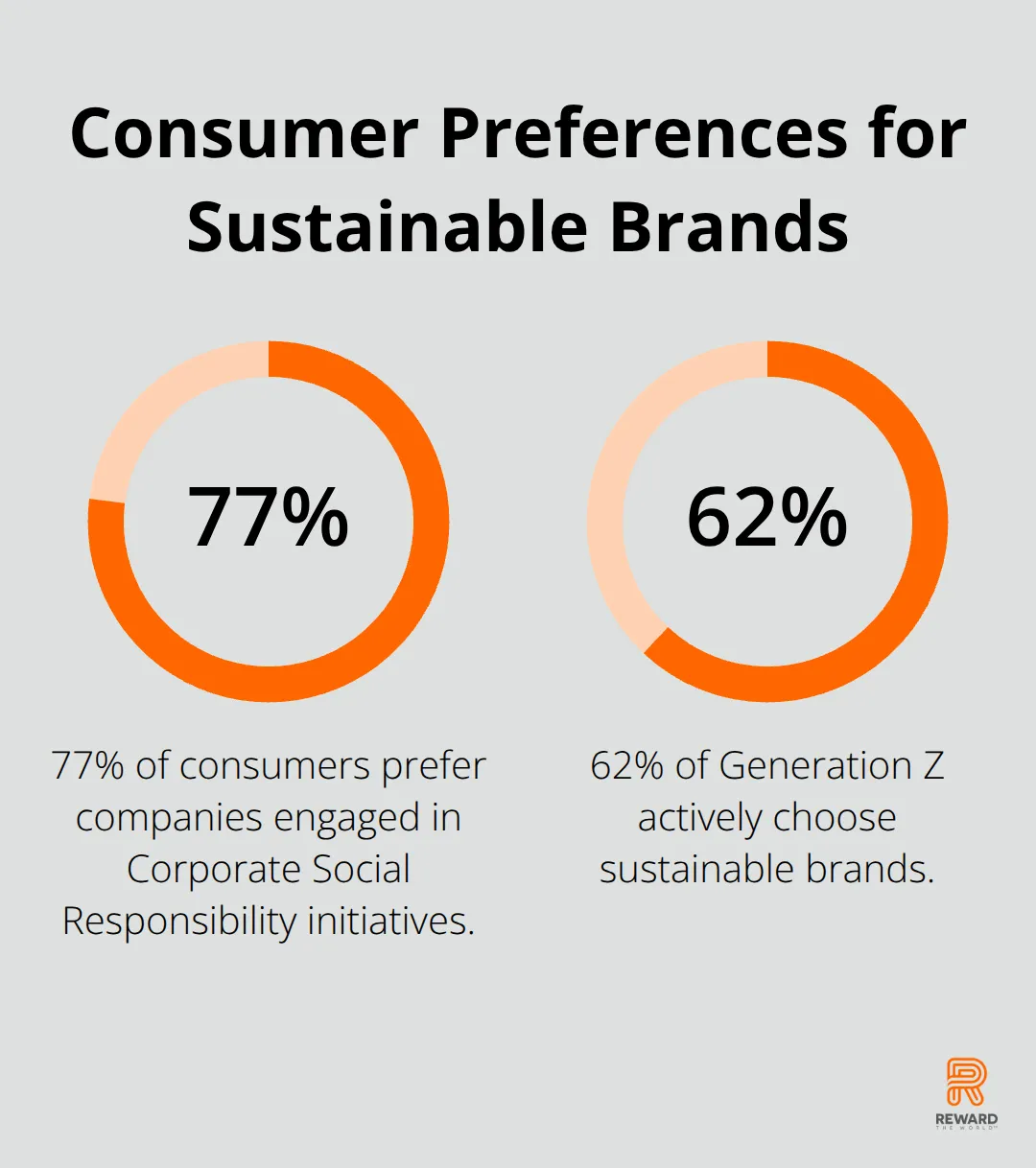 Consumer Preferences for Sustainable Brands

77%

77% of consumers prefer companies engaged in Corporate Social Responsibility initiatives.

62%

62% of Generation Z actively choose sustainable brands.

REWARD
THE WORLD