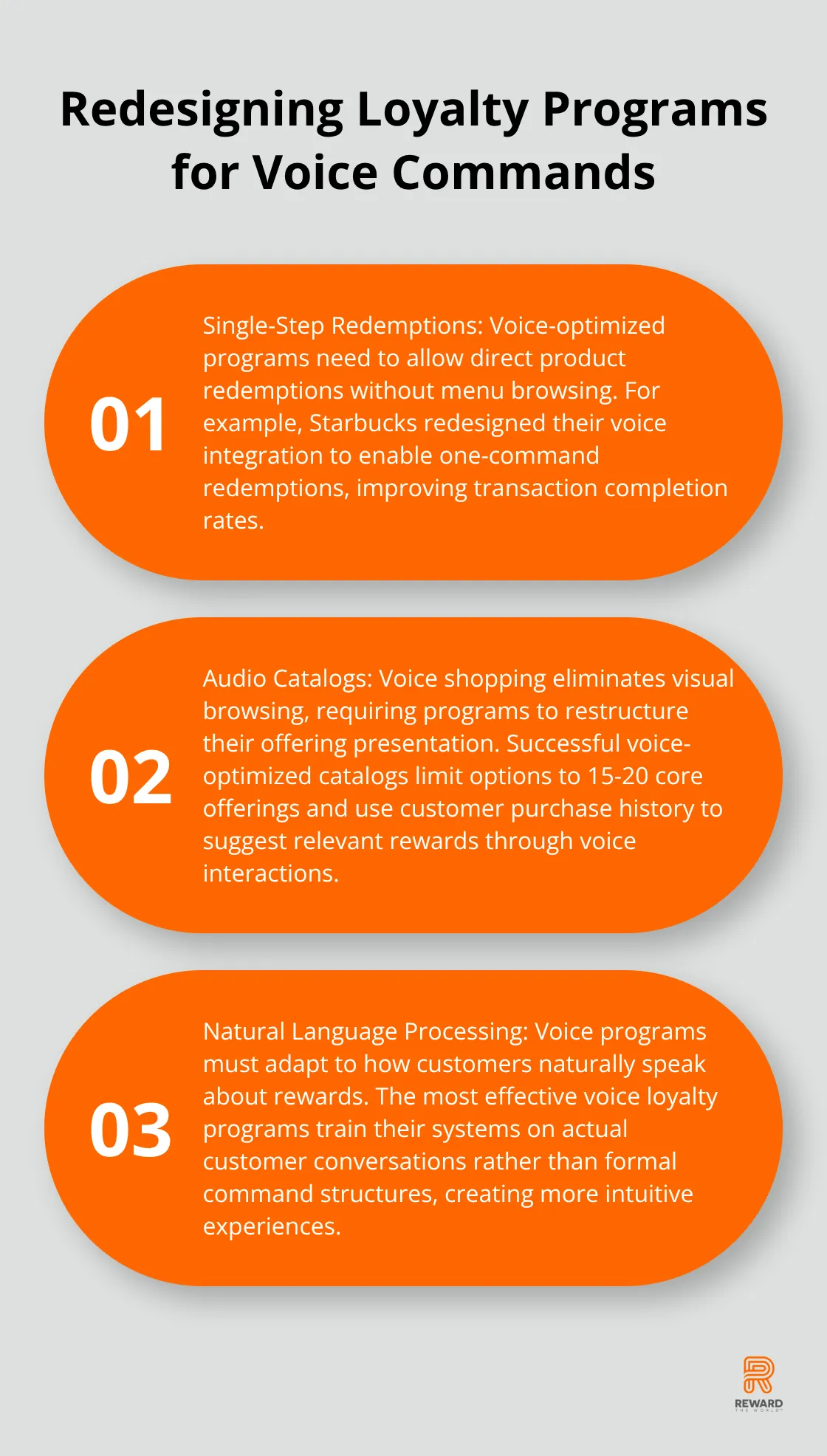 Redesigning Loyalty Programs for Voice Commands

01

Single-Step Redemptions: Voice-optimized programs need to allow direct product redemptions without menu browsing. For example, Starbucks redesigned their voice integration to enable one-command redemptions, improving transaction completion rates.

02

Audio Catalogs: Voice shopping eliminates visual browsing, requiring programs to restructure their offering presentation. Successful voice-optimized catalogs limit options to 15-20 core offerings and use customer purchase history to suggest relevant rewards through voice interactions.

03

Natural Language Processing: Voice programs must adapt to how customers naturally speak about rewards. The most effective voice loyalty programs train their systems on actual customer conversations rather than formal command structures, creating more intuitive experiences.

REWARD
THE WORLD