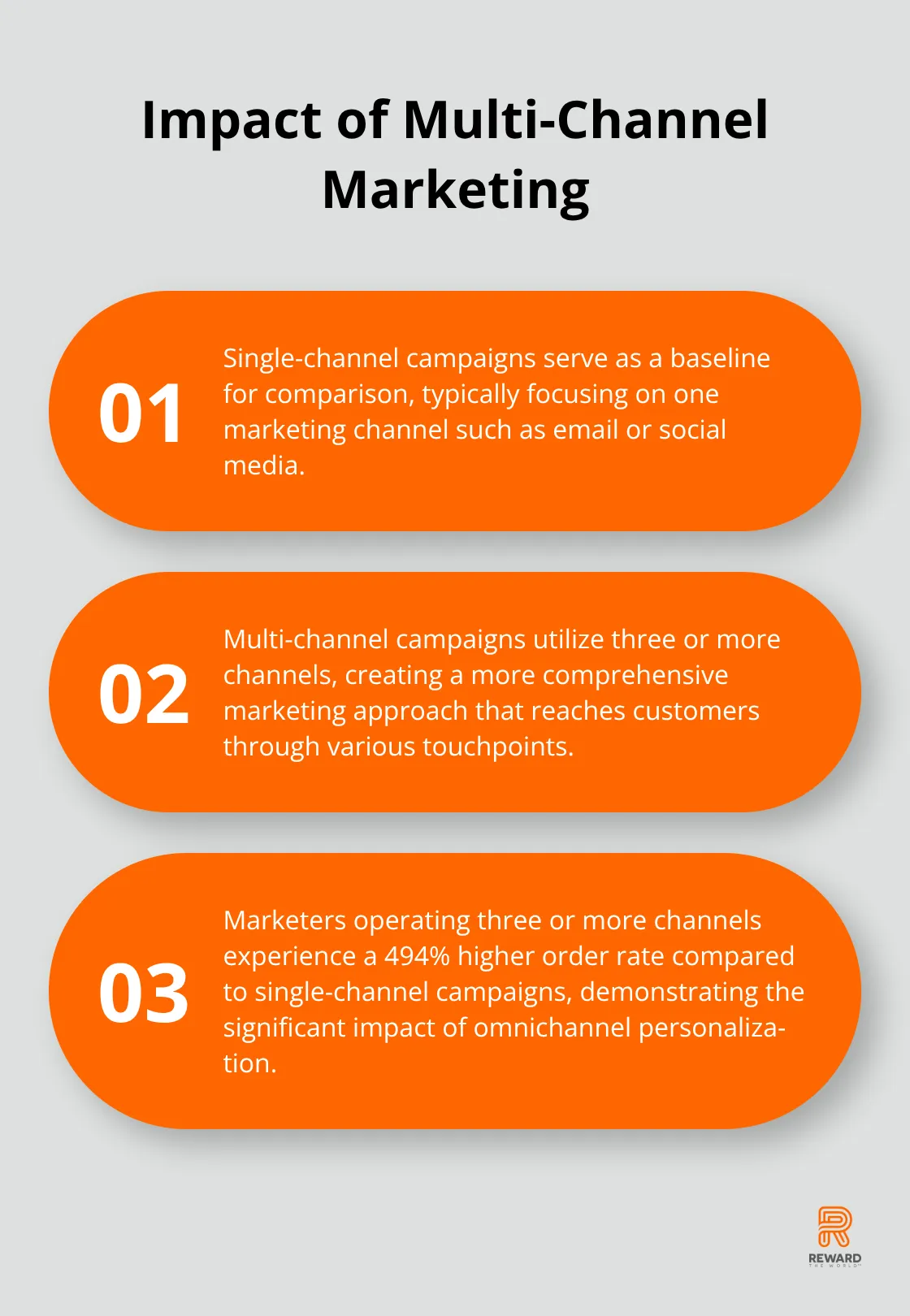 Impact of Multi-Channel Marketing

01

Single-channel campaigns serve as a baseline for comparison, typically focusing on one marketing channel such as email or social media.

02

Multi-channel campaigns utilize three or more channels, creating a more comprehensive marketing approach that reaches customers through various touchpoints.

03

Marketers operating three or more channels experience a 494% higher order rate compared to single-channel campaigns, demonstrating the significant impact of omnichannel personalization.

REWARD
THE WORLD