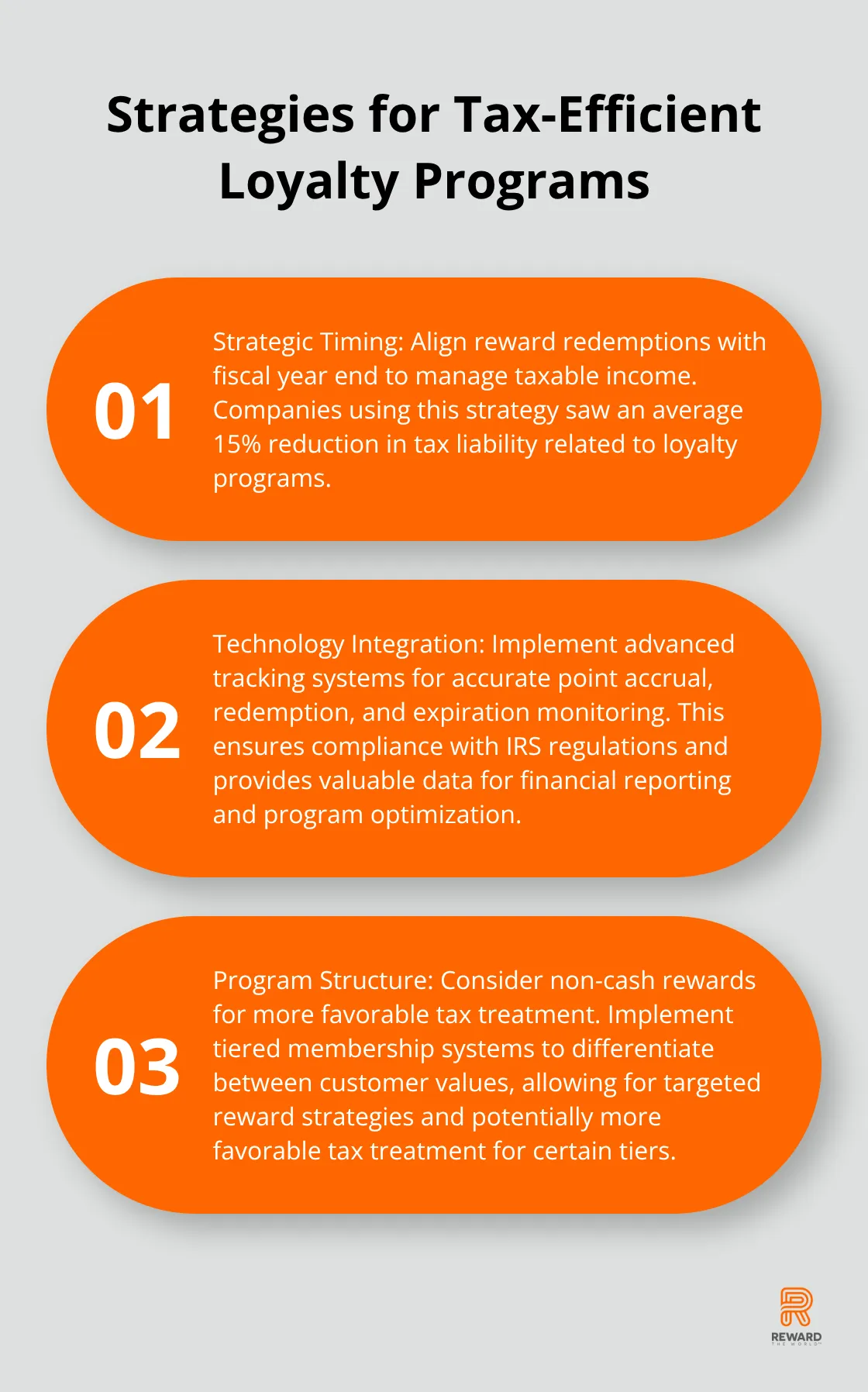 Strategies for Tax-Efficient Loyalty Programs

01

Strategic Timing: Align reward redemptions with fiscal year end to manage taxable income. Companies using this strategy saw an average 15% reduction in tax liability related to loyalty programs.

02

Technology Integration: Implement advanced tracking systems for accurate point accrual, redemption, and expiration monitoring. This ensures compliance with IRS regulations and provides valuable data for financial reporting and program optimization.

03

Program Structure: Consider non-cash rewards for more favorable tax treatment. Implement tiered membership systems to differentiate between customer values, allowing for targeted reward strategies and potentially more favorable tax treatment for certain tiers.

REWARD
THE WORLD