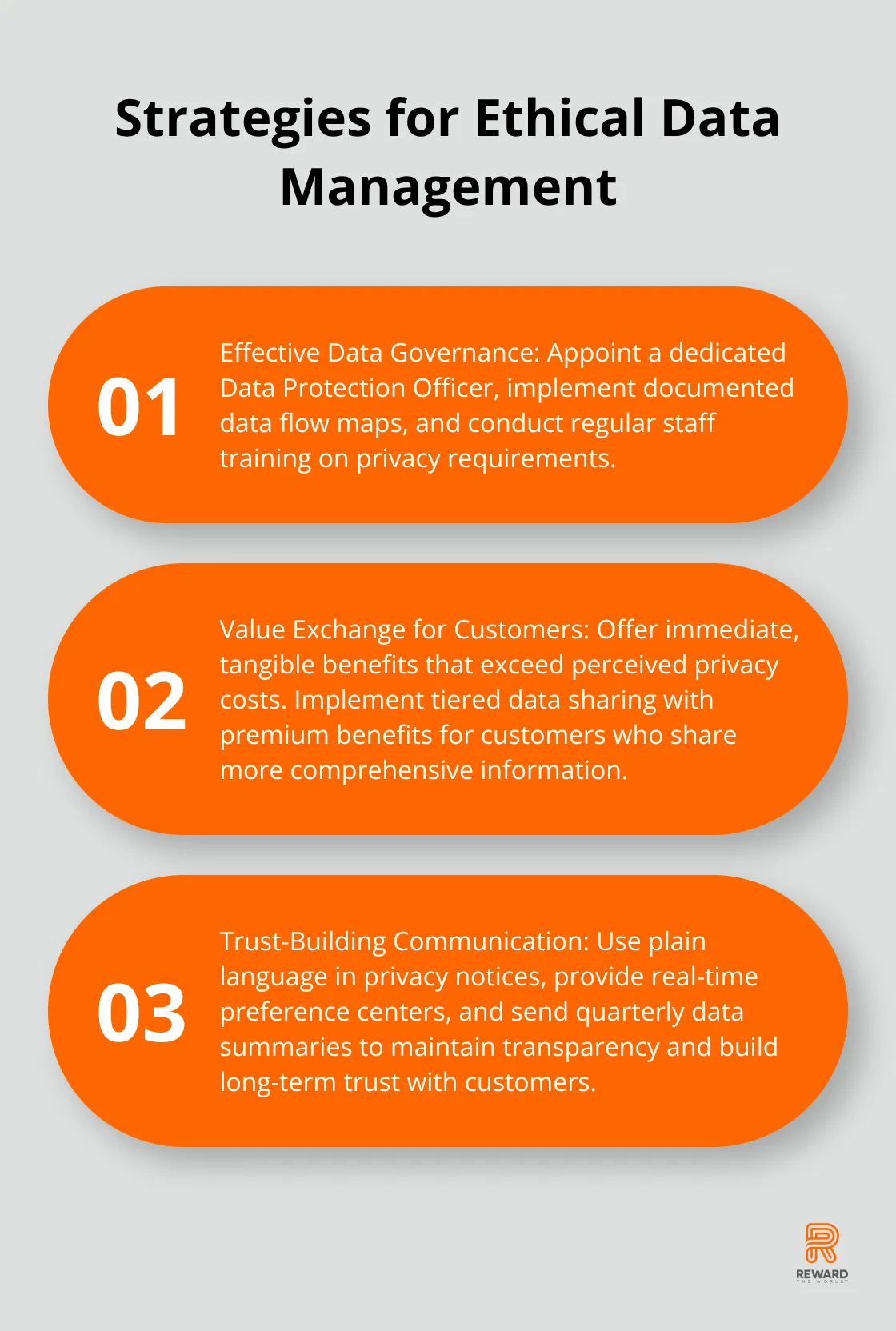 Strategies for Ethical Data Management

01
Effective Data Governance: Appoint a dedicated Data Protection Officer, implement documented data flow maps, and conduct regular staff training on privacy requirements.

02
Value Exchange for Customers: Offer immediate, tangible benefits that exceed perceived privacy costs. Implement tiered data sharing with premium benefits for customers who share more comprehensive information.

03
Trust-Building Communication: Use plain language in privacy notices, provide real-time preference centers, and send quarterly data summaries to maintain transparency and build long-term trust with customers.

REWARD
THE WORLD