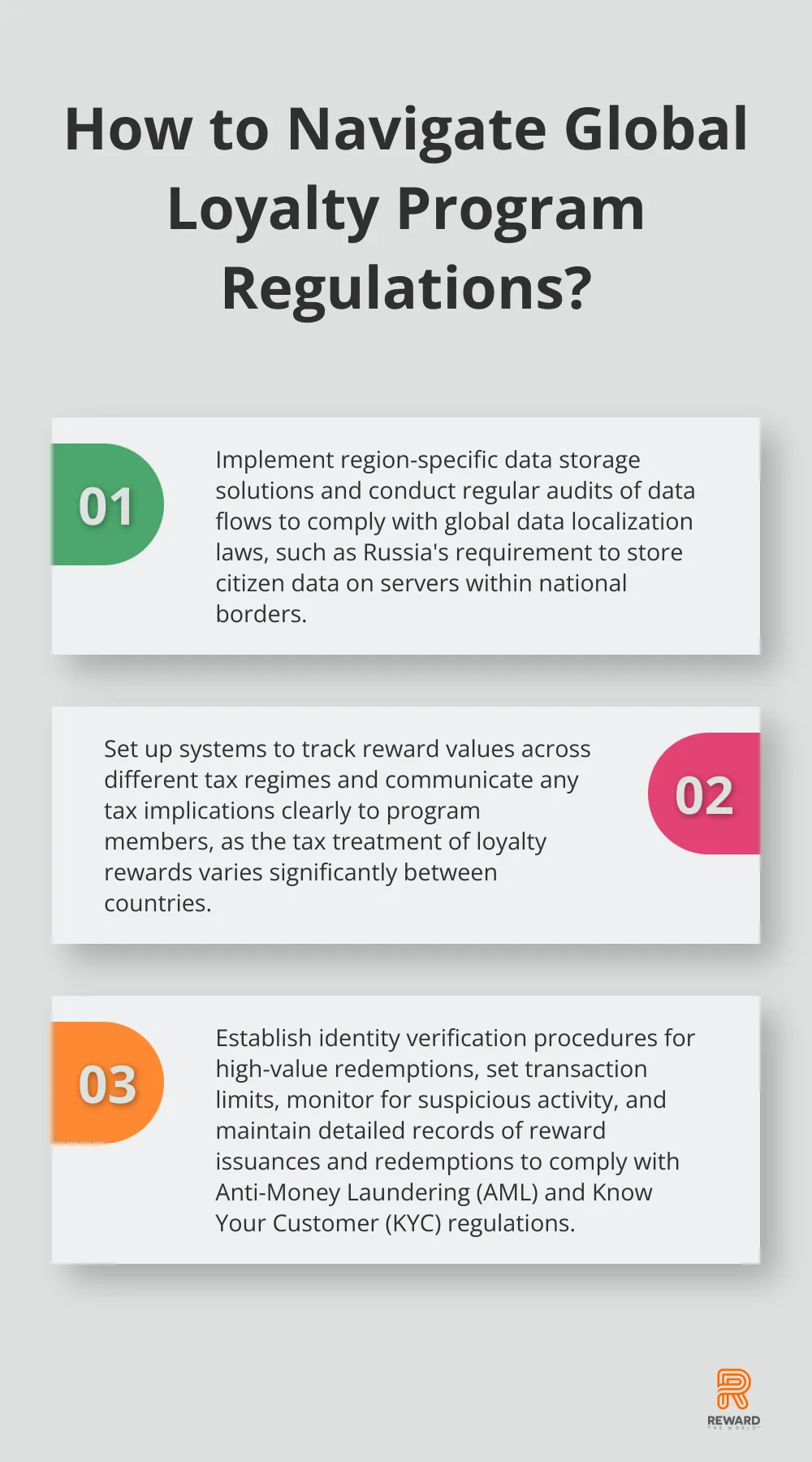 How to Navigate Global Loyalty Program Regulations?

01

Implement region-specific data storage solutions and conduct regular audits of data flows to comply with global data localization laws, such as Russia's requirement to store citizen data on servers within national borders.

Set up systems to track reward values across different tax regimes and communicate any tax implications clearly to program members, as the tax treatment of loyalty rewards varies significantly between countries.

02

03

Establish identity verification procedures for high-value redemptions, set transaction limits, monitor for suspicious activity, and maintain detailed records of reward issuances and redemptions to comply with Anti-Money Laundering (AML) and Know Your Customer (KYC) regulations.

REWARD
THE WORLD