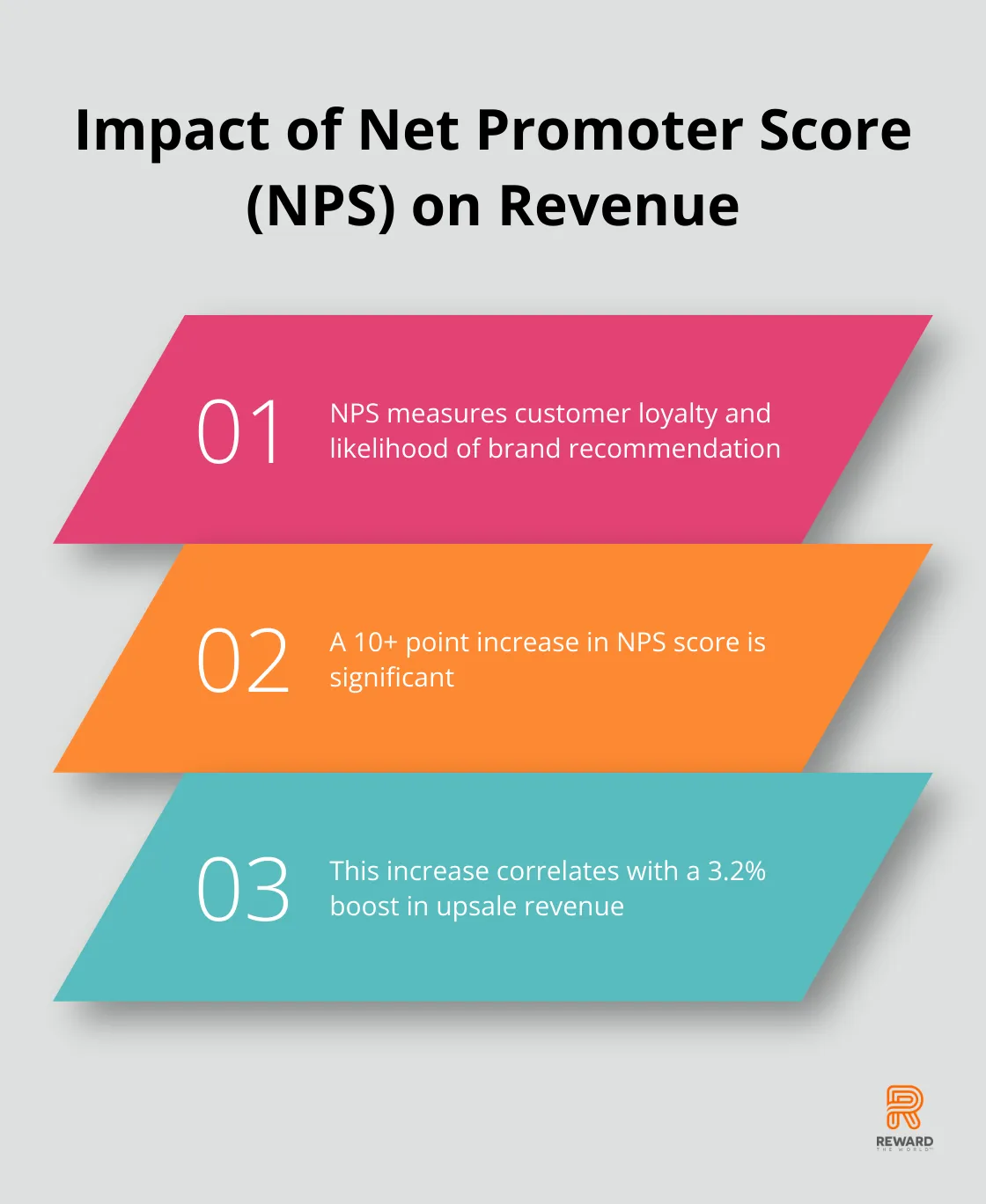 Impact of Net Promoter Score (NPS) on Revenue

01 NPS measures customer loyalty and likelihood of brand recommendation

02 A 10+ point increase in NPS score is significant

03 This increase correlates with a 3.2% boost in upsale revenue

REWARD THE WORLD