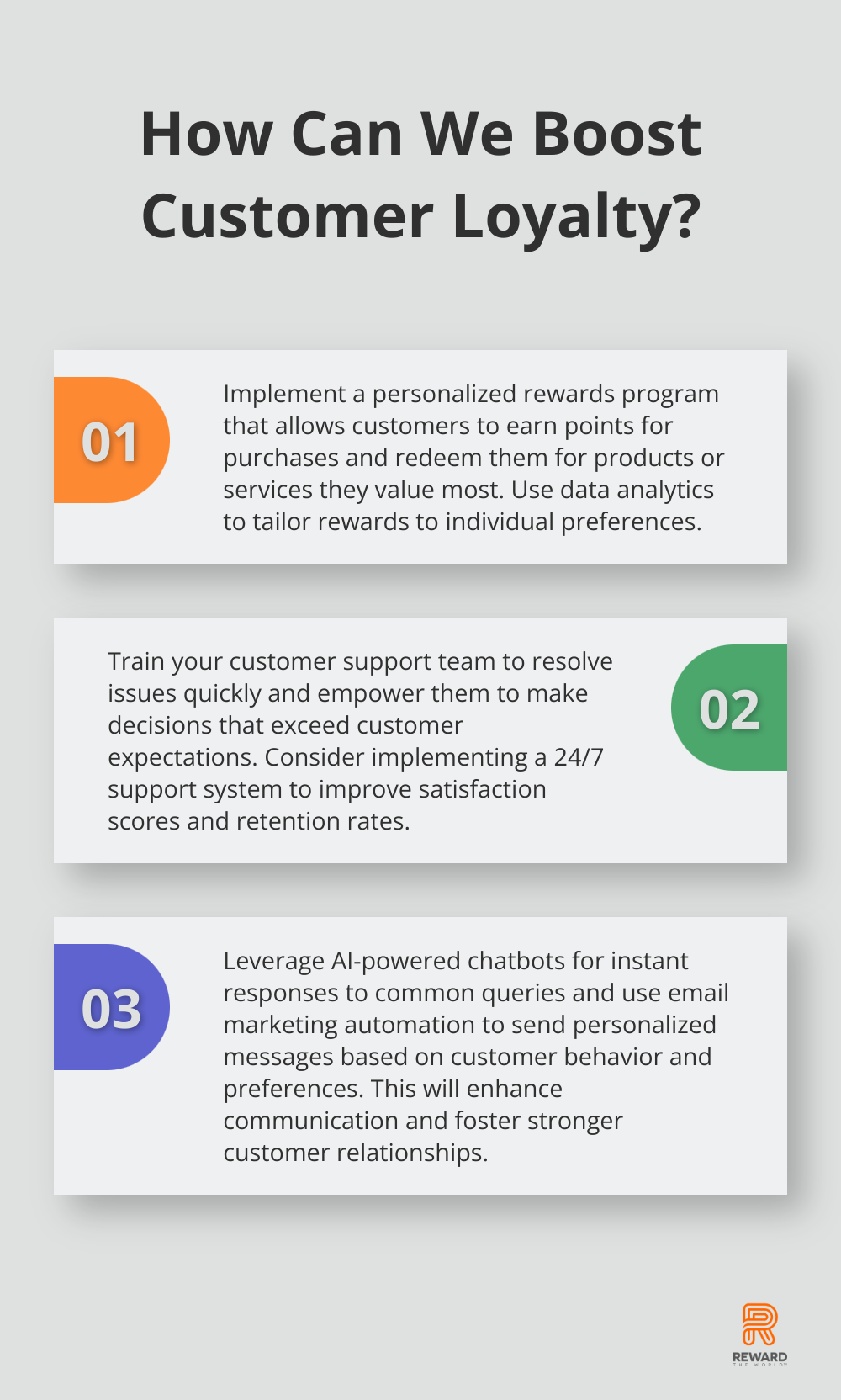 How Can We Boost Customer Loyalty?

01

Implement a personalized rewards program that allows customers to earn points for purchases and redeem them for products or services they value most. Use data analytics to tailor rewards to individual preferences.

Train your customer support team to resolve issues quickly and empower them to make decisions that exceed customer expectations. Consider implementing a 24/7 support system to improve satisfaction scores and retention rates.

02

03

Leverage AI-powered chatbots for instant responses to common queries and use email marketing automation to send personalized messages based on customer behavior and preferences. This will enhance communication and foster stronger customer relationships.

REWARD
THE WORLD