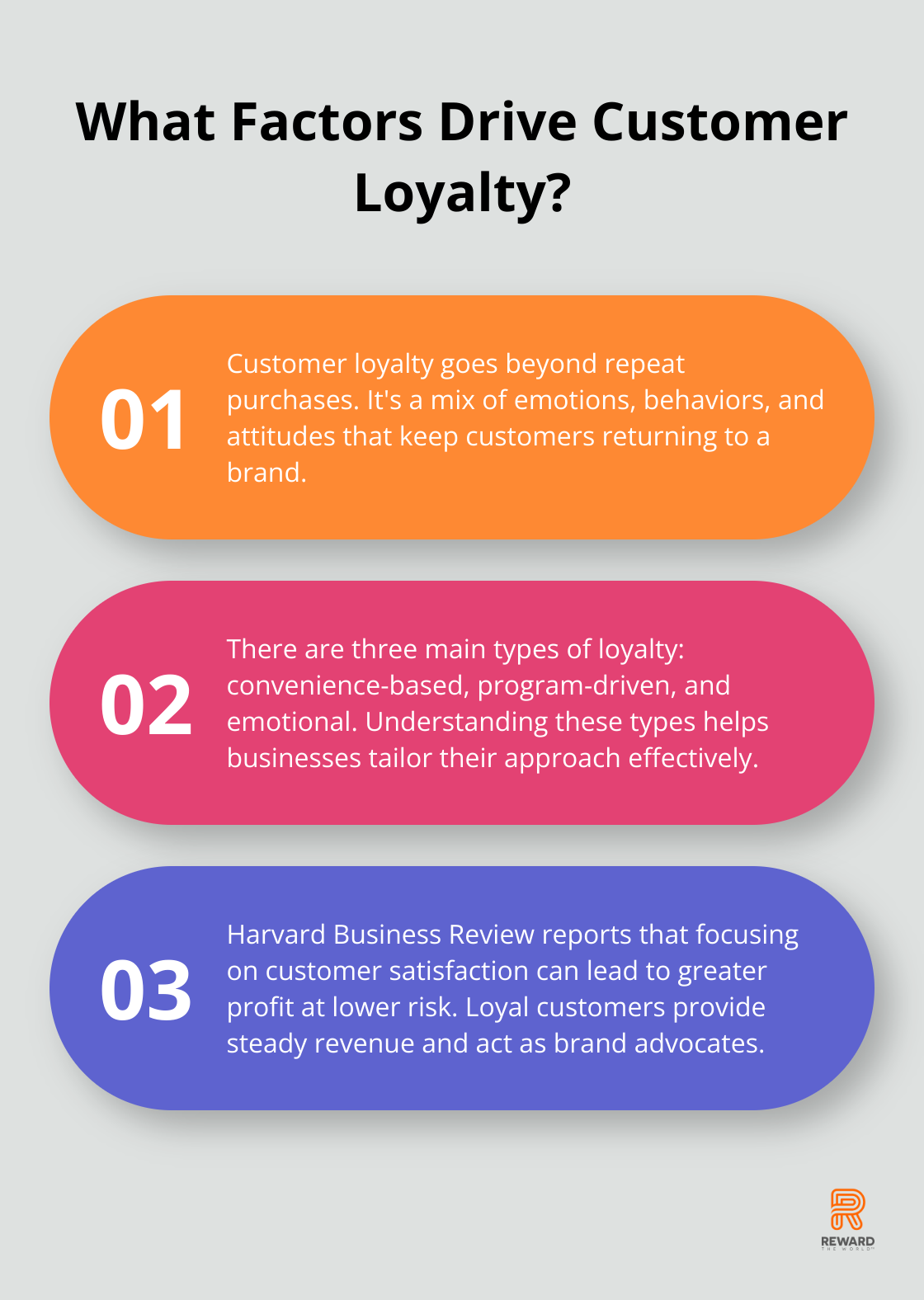 What Factors Drive Customer Loyalty?

01

Customer loyalty goes beyond repeat purchases. It's a mix of emotions, behaviors, and attitudes that keep customers returning to a brand.

02

There are three main types of loyalty: convenience-based, program-driven, and emotional. Understanding these types helps businesses tailor their approach effectively.

03

Harvard Business Review reports that focusing on customer satisfaction can lead to greater profit at lower risk. Loyal customers provide steady revenue and act as brand advocates.

REWARD
THE WORLD