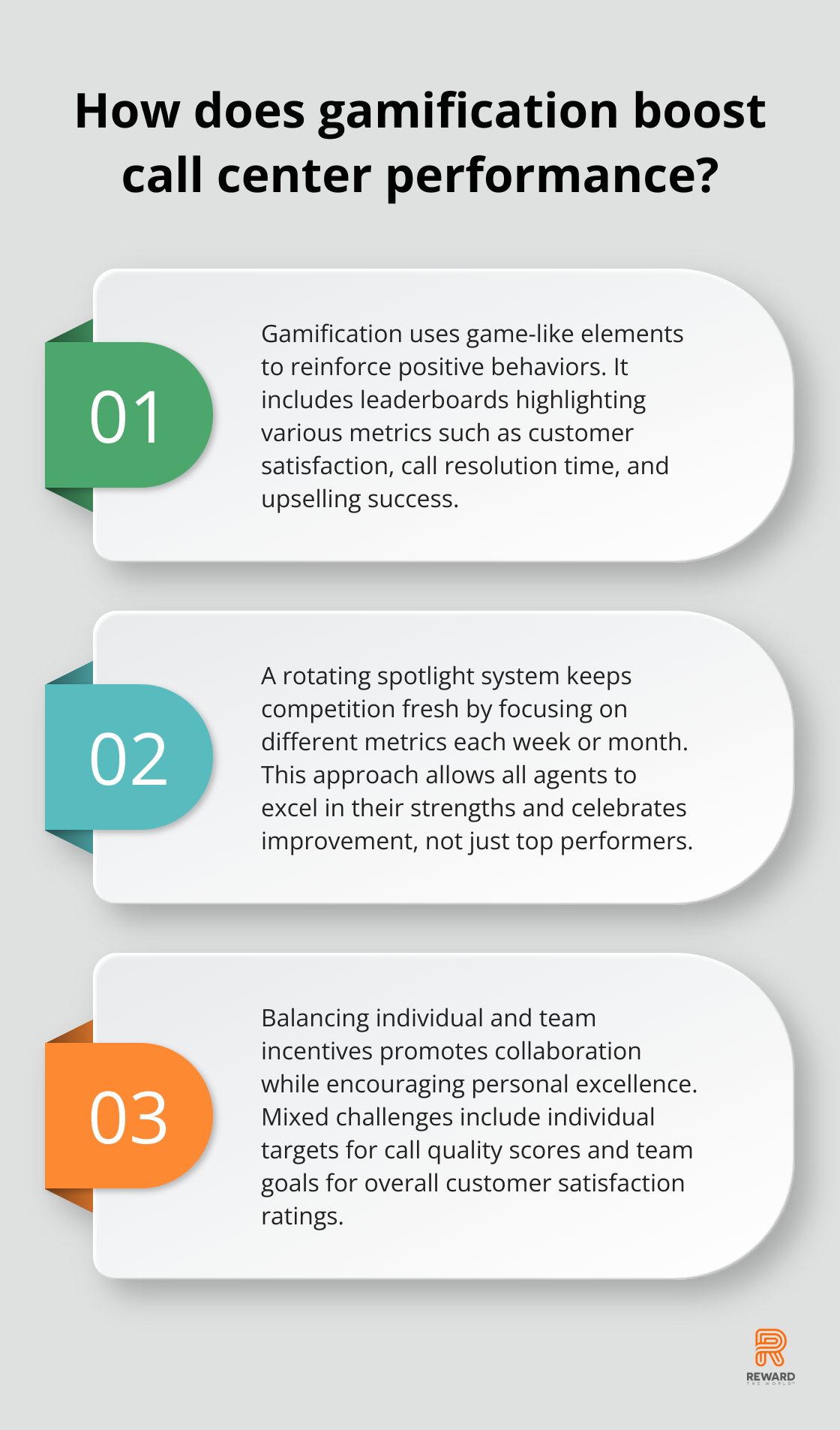 How does gamification boost call center performance?

01

Gamification uses game-like elements to reinforce positive behaviors. It includes leaderboards highlighting various metrics such as customer satisfaction, call resolution time, and upselling success.

02

A rotating spotlight system keeps competition fresh by focusing on different metrics each week or month. This approach allows all agents to excel in their strengths and celebrates improvement, not just top performers.

03

Balancing individual and team incentives promotes collaboration while encouraging personal excellence. Mixed challenges include individual targets for call quality scores and team goals for overall customer satisfaction ratings.

REWARD
THE WORLD