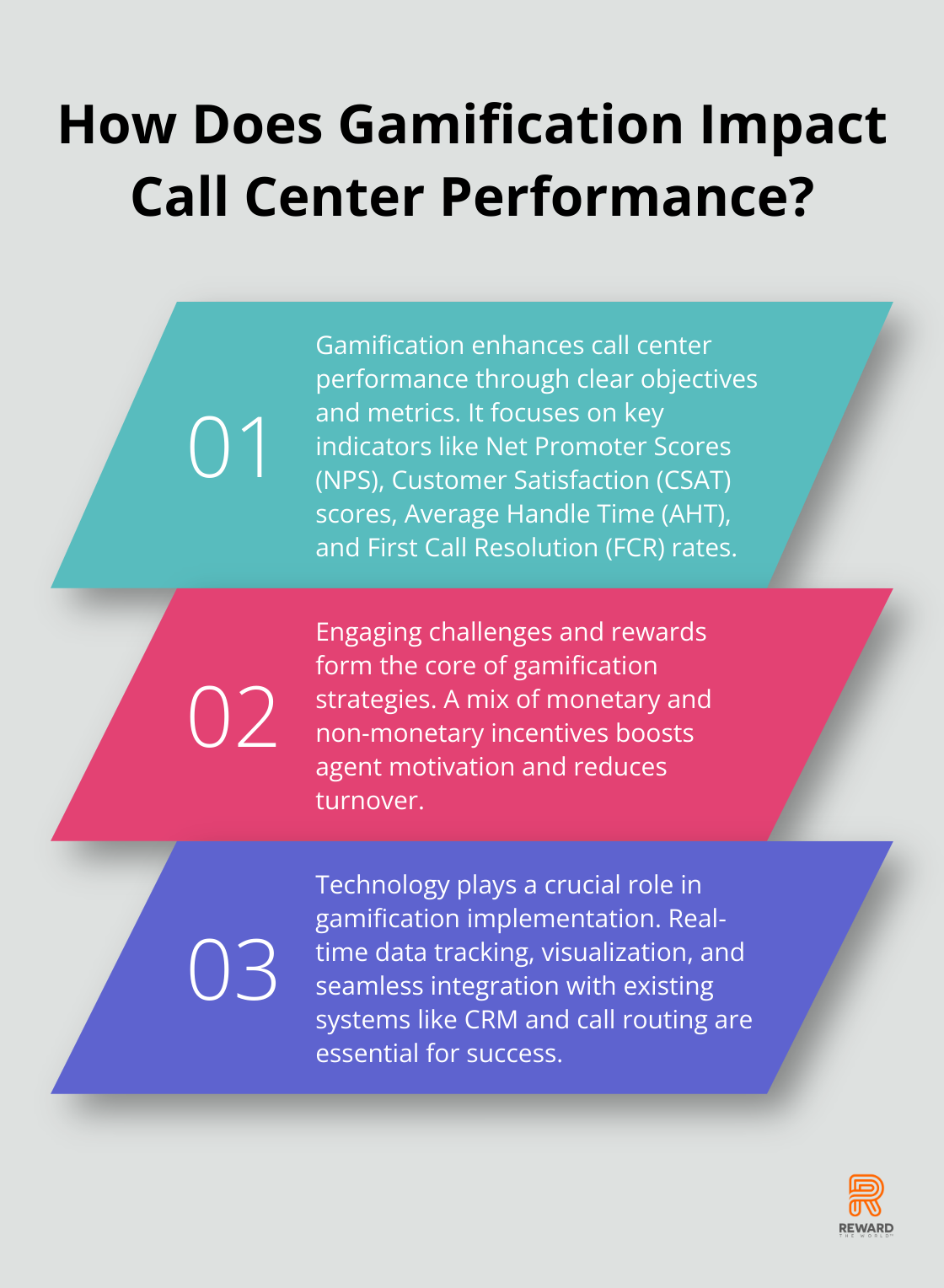 How Does Gamification Impact Call Center Performance?

01

Gamification enhances call center performance through clear objectives and metrics. It focuses on key indicators like Net Promoter Scores (NPS), Customer Satisfaction (CSAT) scores, Average Handle Time (AHT), and First Call Resolution (FCR) rates.

02

Engaging challenges and rewards form the core of gamification strategies. A mix of monetary and non-monetary incentives boosts agent motivation and reduces turnover.

03

Technology plays a crucial role in gamification implementation. Real-time data tracking, visualization, and seamless integration with existing systems like CRM and call routing are essential for success.

REWARD
THE WORLD