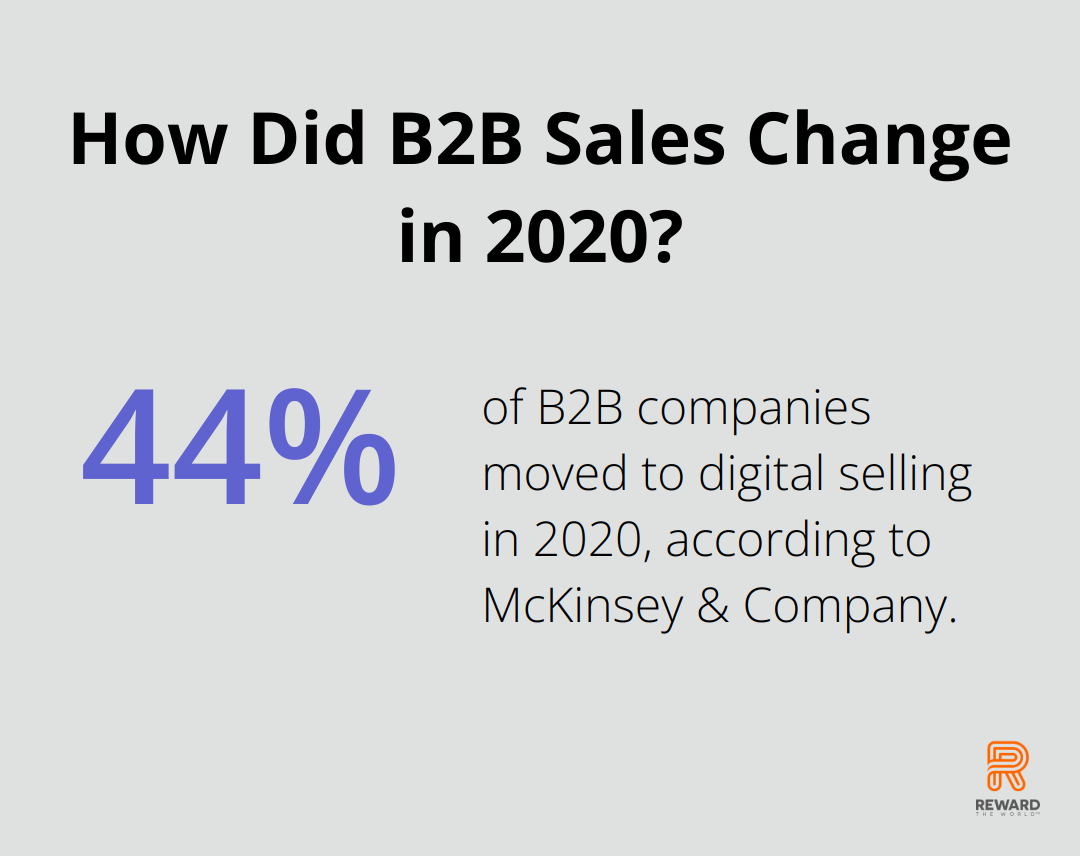 How Did B2B Sales Change in 2020?

44%

of B2B companies moved to digital selling in 2020, according to McKinsey & Company.

REWARD
THE WORLD