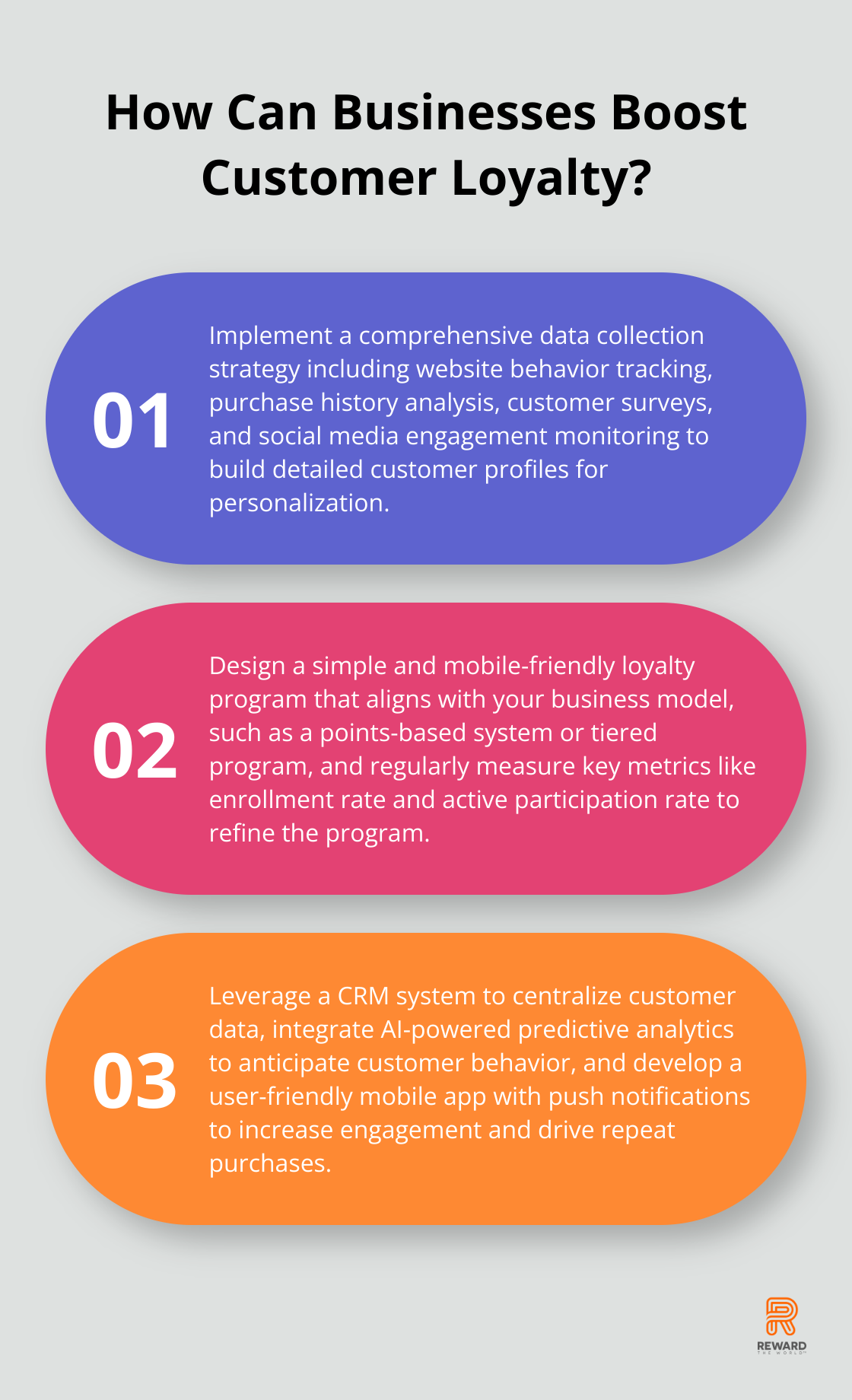 How Can Businesses Boost Customer Loyalty?

01

Implement a comprehensive data collection strategy including website behavior tracking, purchase history analysis, customer surveys, and social media engagement monitoring to build detailed customer profiles for personalization.

02

Design a simple and mobile-friendly loyalty program that aligns with your business model, such as a points-based system or tiered program, and regularly measure key metrics like enrollment rate and active participation rate to refine the program.

03

Leverage a CRM system to centralize customer data, integrate AI-powered predictive analytics to anticipate customer behavior, and develop a user-friendly mobile app with push notifications to increase engagement and drive repeat purchases.

REWARD
THE WORLD