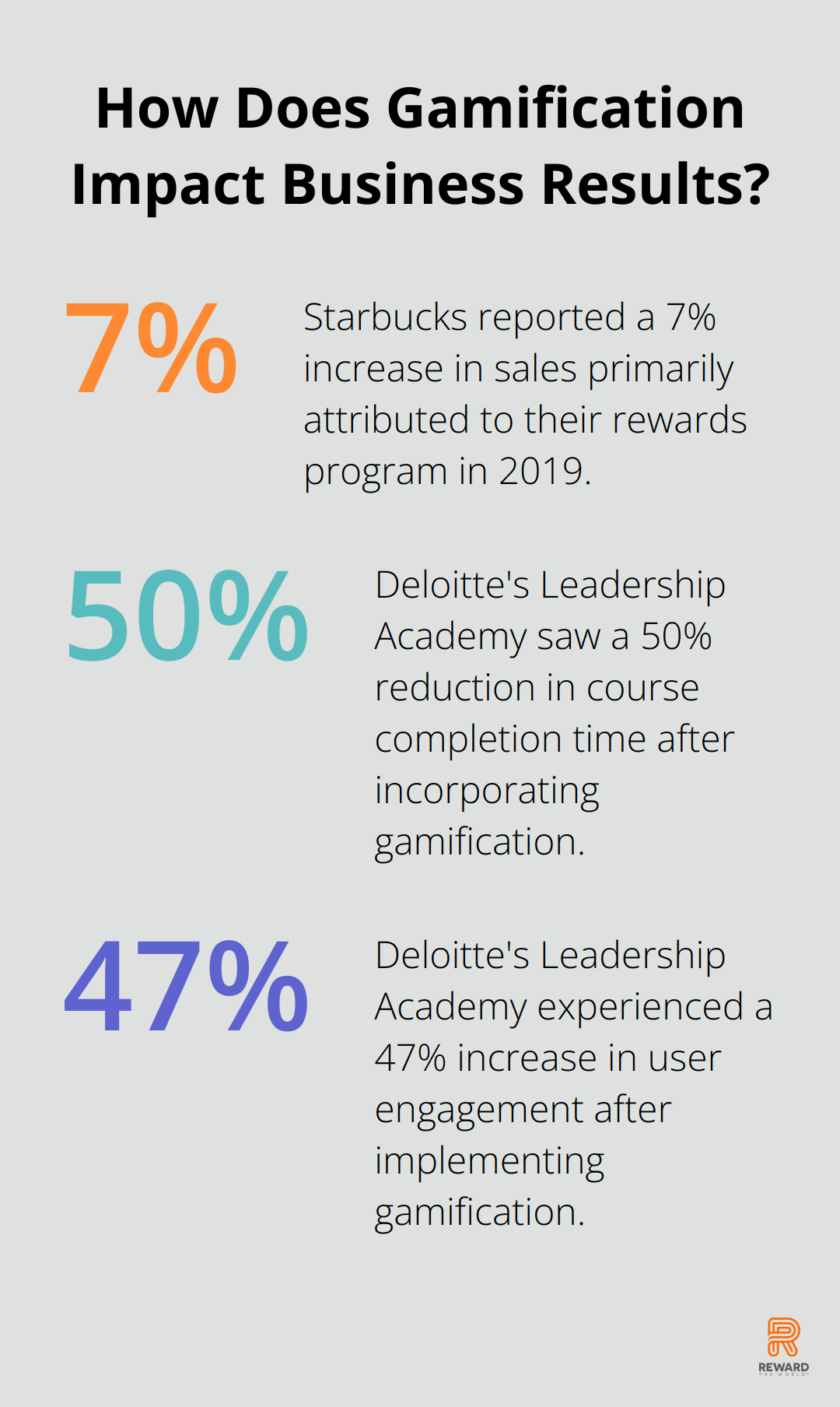 How Does Gamification Impact Business Results?

7%

Starbucks reported a 7% increase in sales primarily attributed to their rewards program in 2019.

50%

Deloitte's Leadership Academy saw a 50% reduction in course completion time after incorporating gamification.

47%

Deloitte's Leadership Academy experienced a 47% increase in user engagement after implementing gamification.

REWARD
THE WORLD