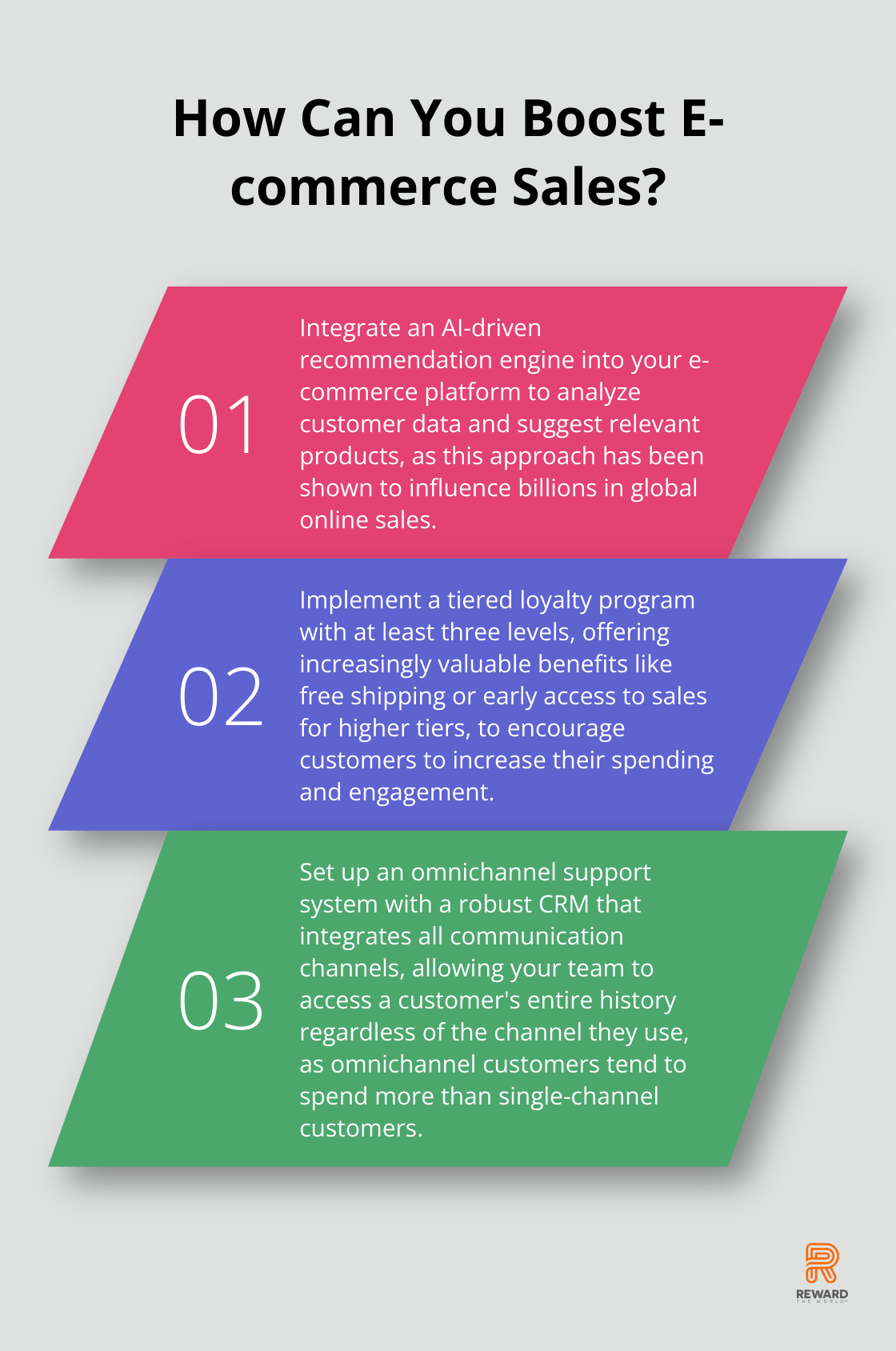 How Can You Boost E-commerce Sales?

01

Integrate an AI-driven recommendation engine into your e-commerce platform to analyze customer data and suggest relevant products, as this approach has been shown to influence billions in global online sales.

02

Implement a tiered loyalty program with at least three levels, offering increasingly valuable benefits like free shipping or early access to sales for higher tiers, to encourage customers to increase their spending and engagement.

03

Set up an omnichannel support system with a robust CRM that integrates all communication channels, allowing your team to access a customer's entire history regardless of the channel they use, as omnichannel customers tend to spend more than single-channel customers.

REWARD
THE WORLD